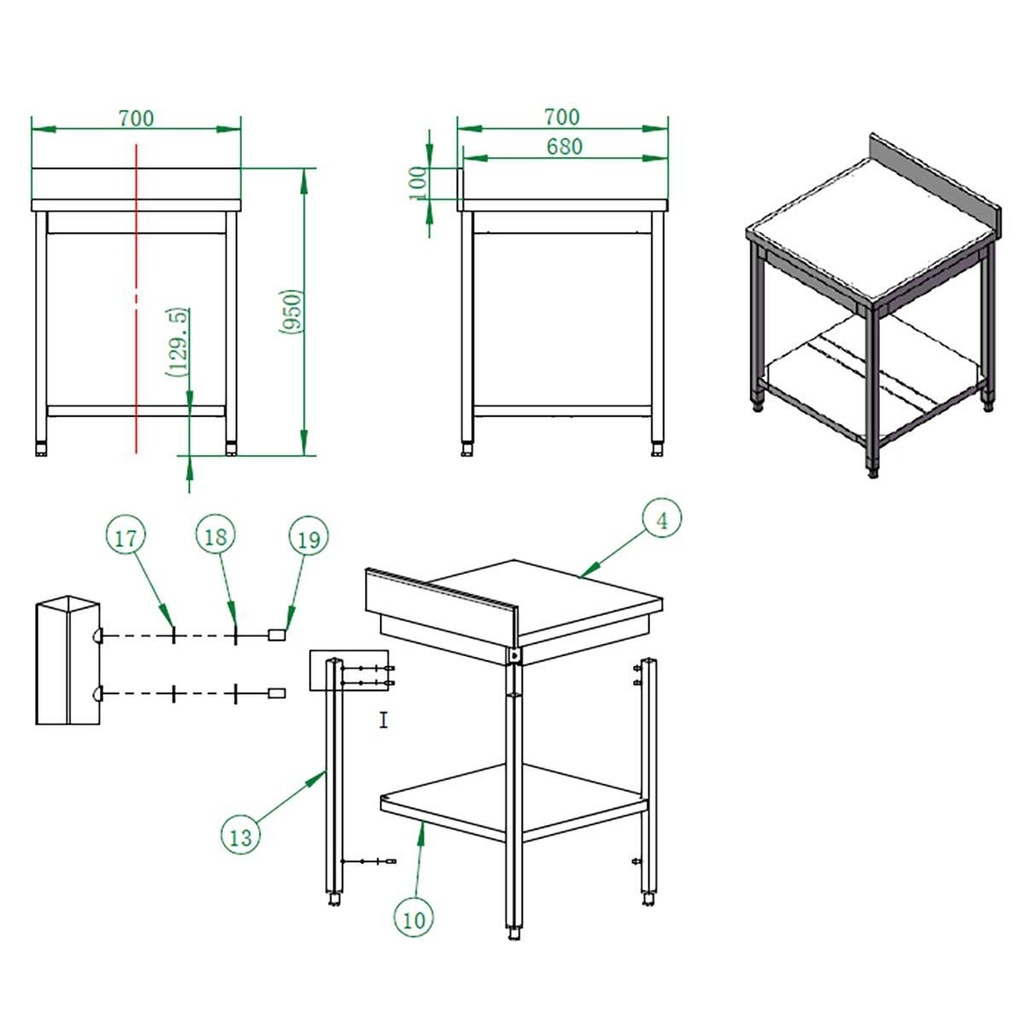 700

(129.5)

(950)

700

680

100

17

18

19

4

I

13

10