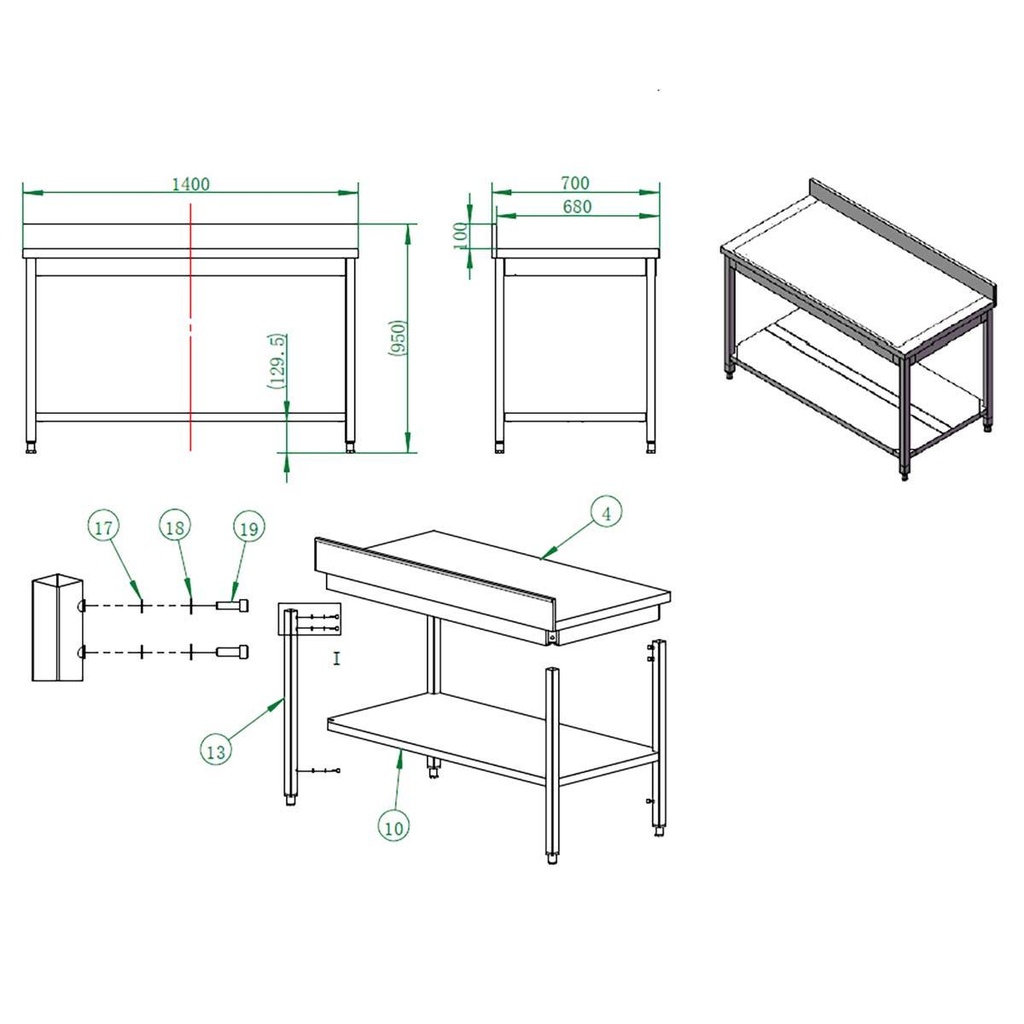 1400

(129.5)

(950)

700

680

100

17

18

19

4

I

13

10