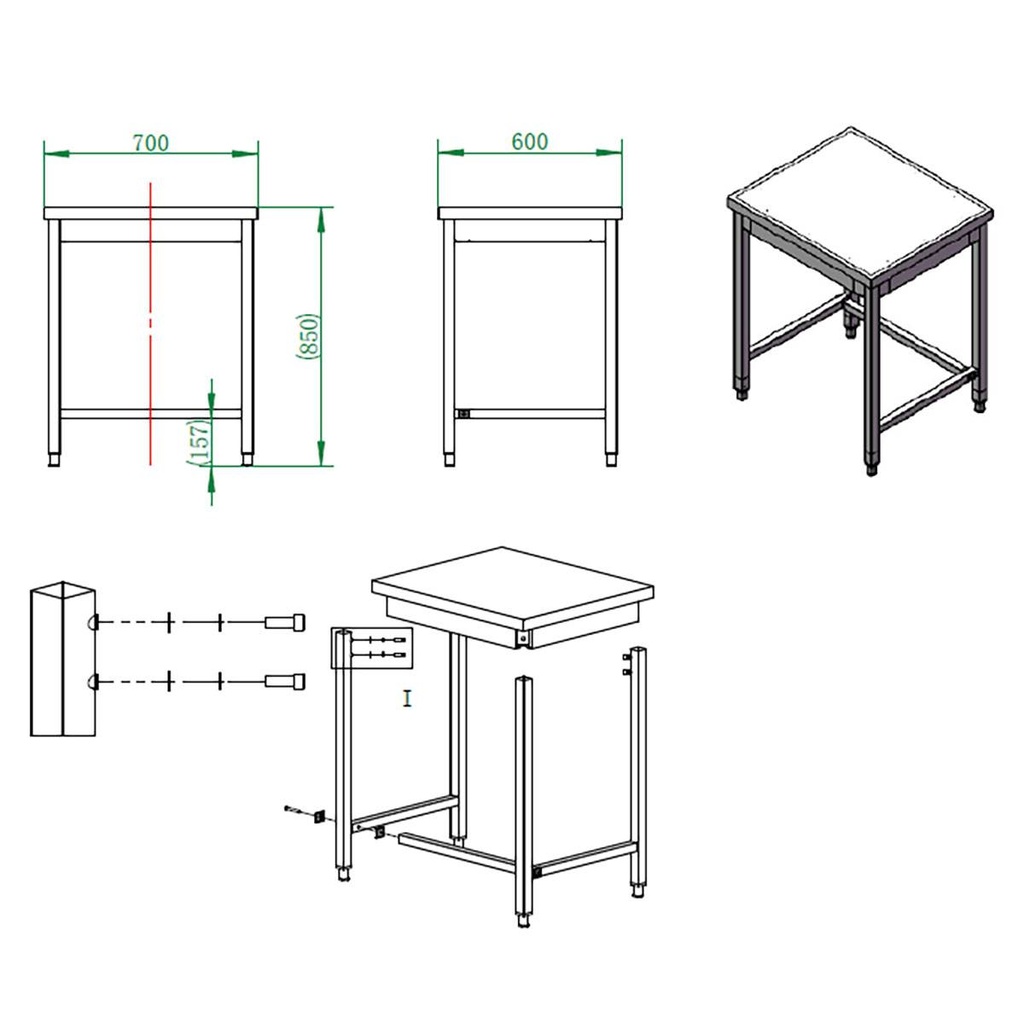 700

(850)

(157)

600

I